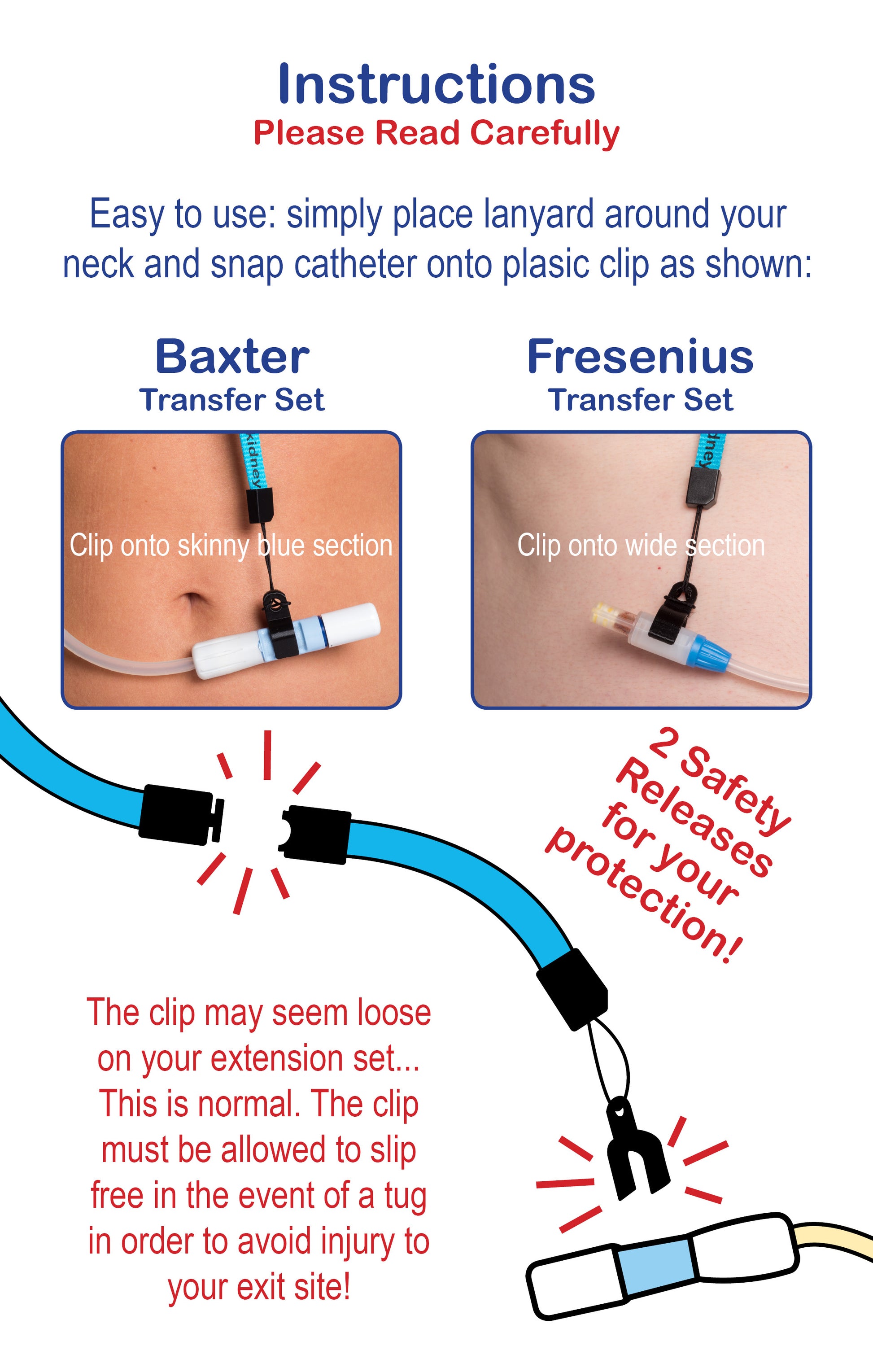 Instructions
Please Read Carefully

Easy to use: simply place lanyard around your neck and snap catheter onto plasic clip as shown:

Baxter
Transfer Set

kidney

Clip onto skinny blue section

Fresenius
Transfer Set

dney

Clip onto wide section

2 Safety Releases for your protection!

The clip may seem loose on your extension set... This is normal. The clip must be allowed to slip free in the event of a tug in order to avoid injury to your exit site!